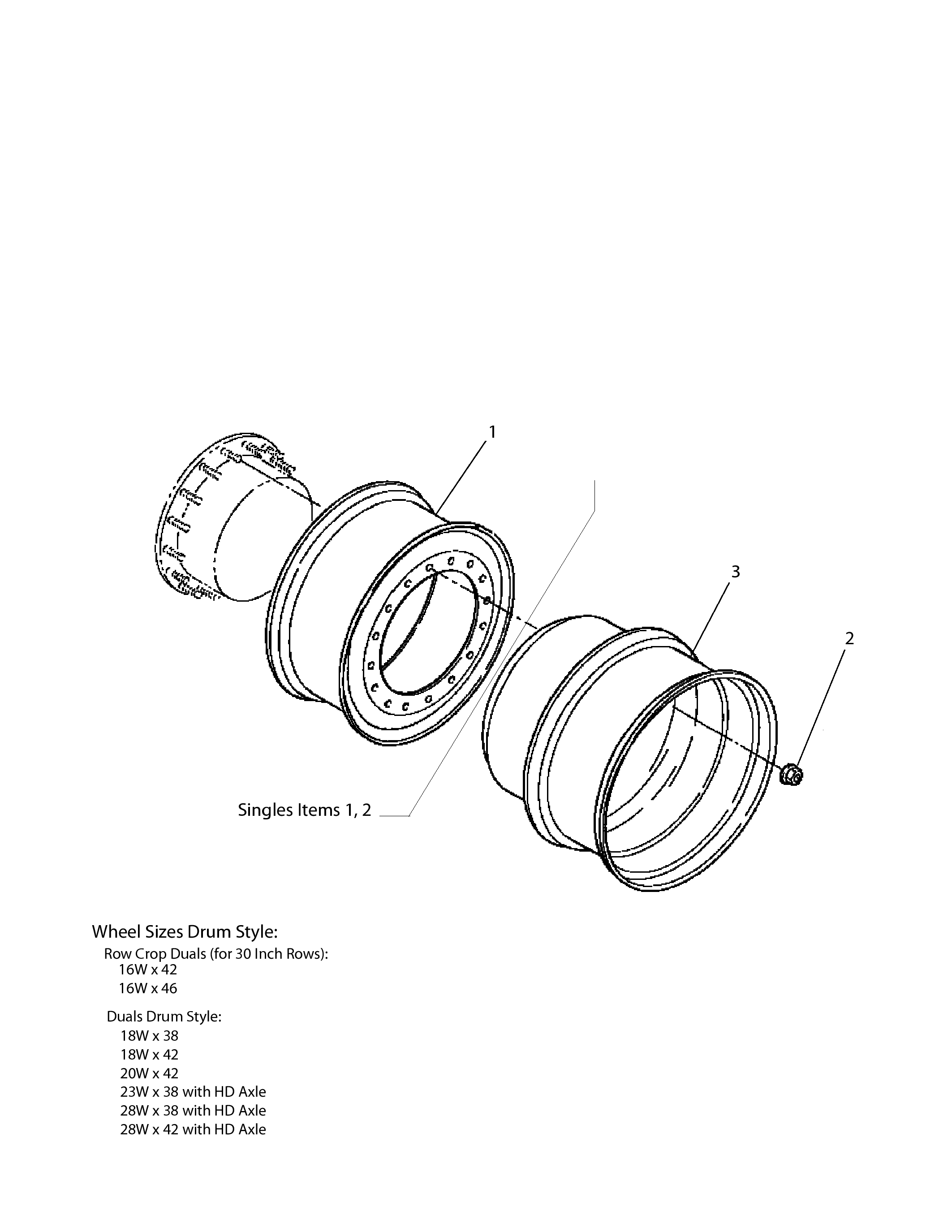 1

3

2

Singles Items 1, 2

Wheel Sizes Drum Style:

Row Crop Duals (for 30 Inch Rows):
16W x 42
16W x 46

Duals Drum Style:
18W x 38
18W x 42
20W x 42
23W x 38 with HD Axle
28W x 38 with HD Axle
28W x 42 with HD Axle